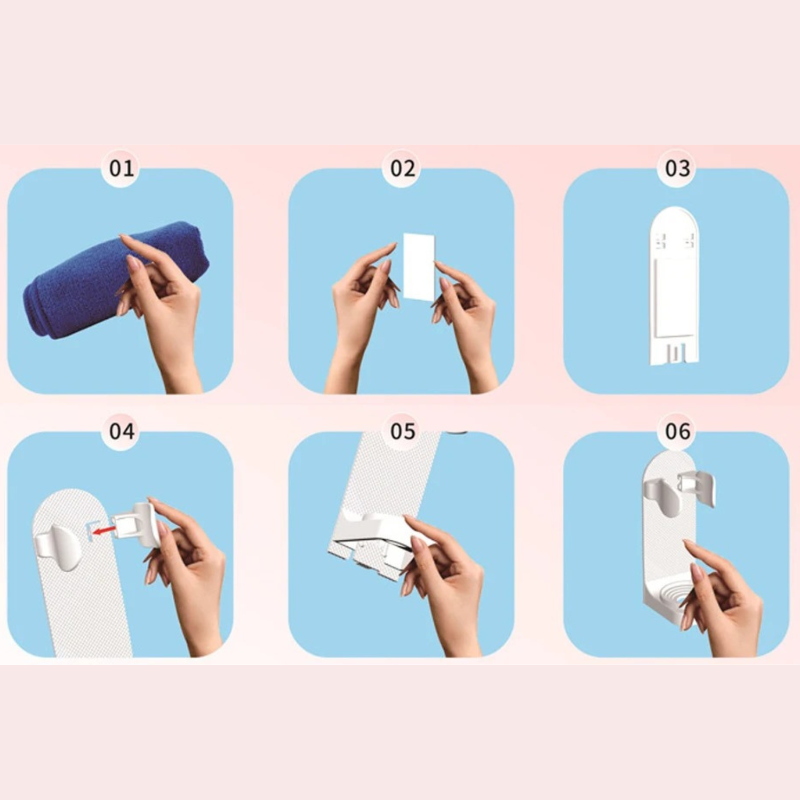 01

02

03

04

05

06